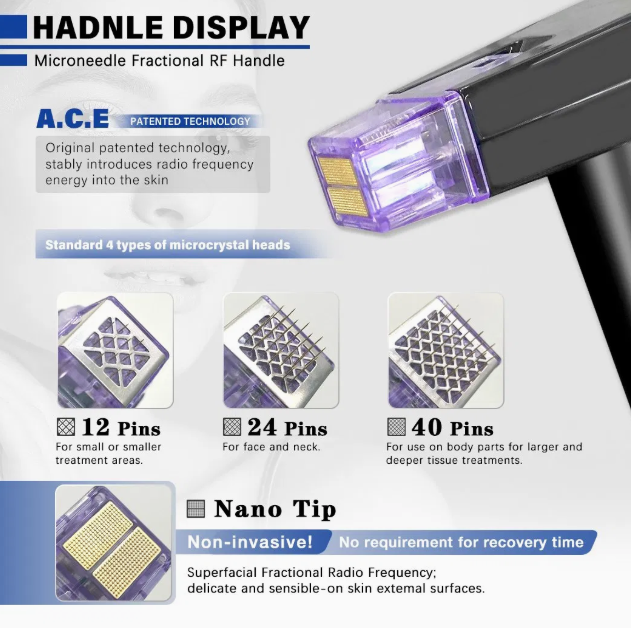 HADNLE DISPLAY

Microneedle Fractional RF Handle

A.C.E PATENTED TECHNOLOGY

Original patented technology, stably introduces radio frequency energy into the skin

Standard 4 types of microcrystal heads

12 Pins
For small or smaller treatment areas.

24 Pins
For face and neck.

40 Pins
For use on body parts for larger and deeper tissue treatments.

Nano Tip

Non-invasive! No requirement for recovery time

Superfacial Fractional Radio Frequency; delicate and sensible-on skin extemal surfaces.