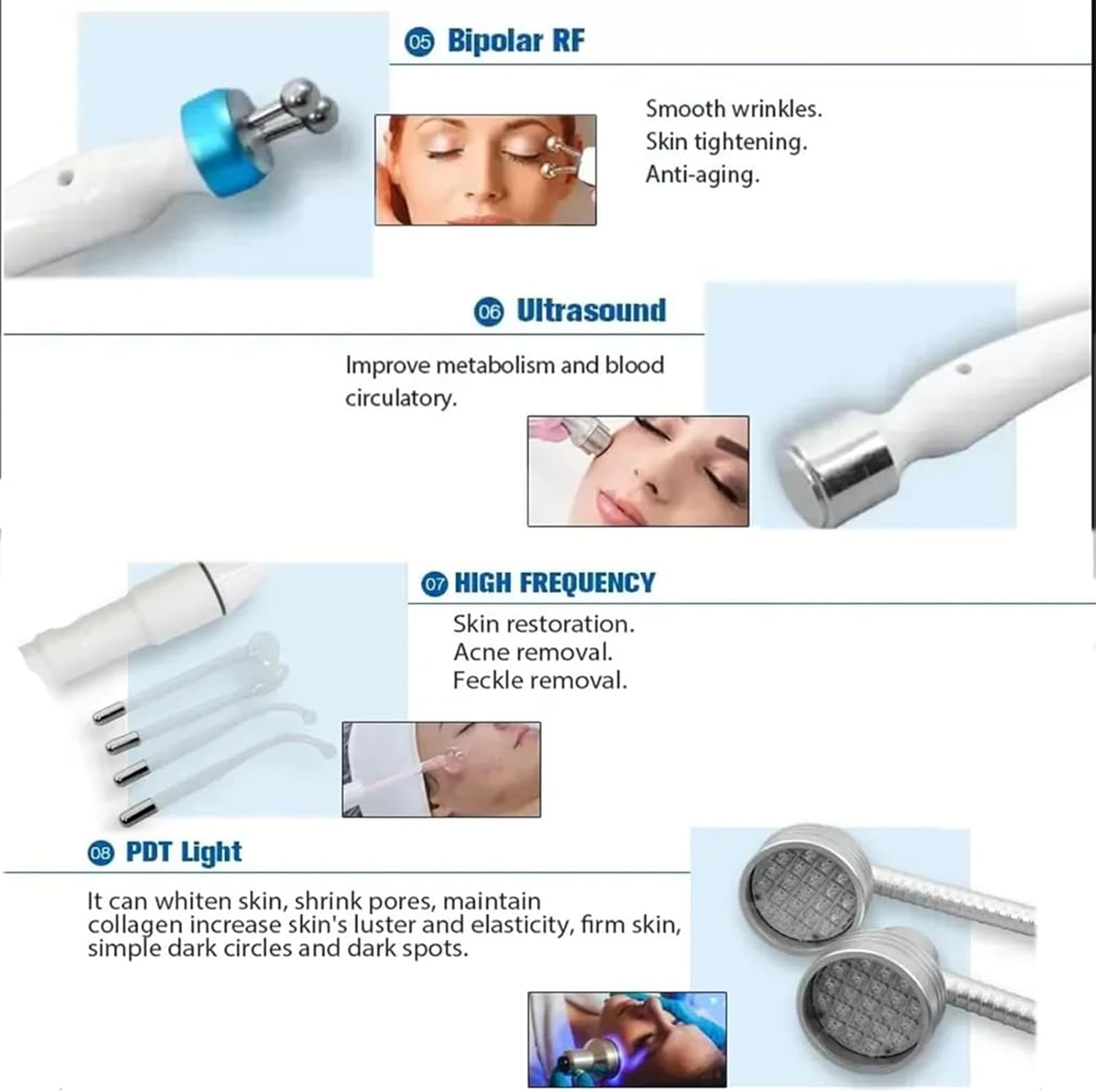 05 Bipolar RF

Smooth wrinkles.
Skin tightening.
Anti-aging.

06 Ultrasound

Improve metabolism and blood circulatory.

07 HIGH FREQUENCY

Skin restoration.
Acne removal.
Feckle removal.

08 PDT Light

It can whiten skin, shrink pores, maintain collagen increase skin's luster and elasticity, firm skin, simple dark circles and dark spots.